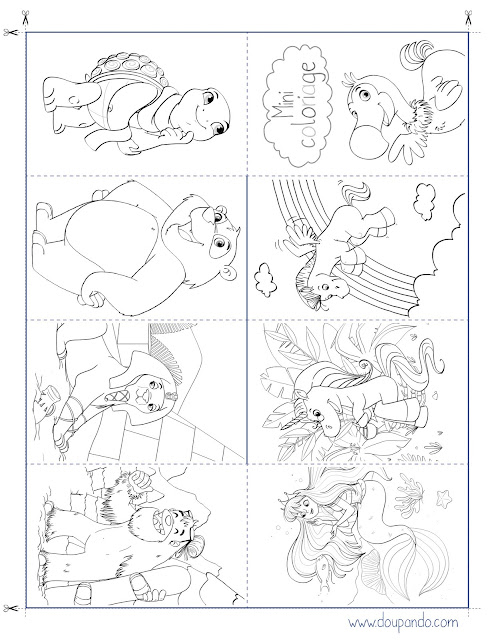 Mini coloriage

www.doupando.com